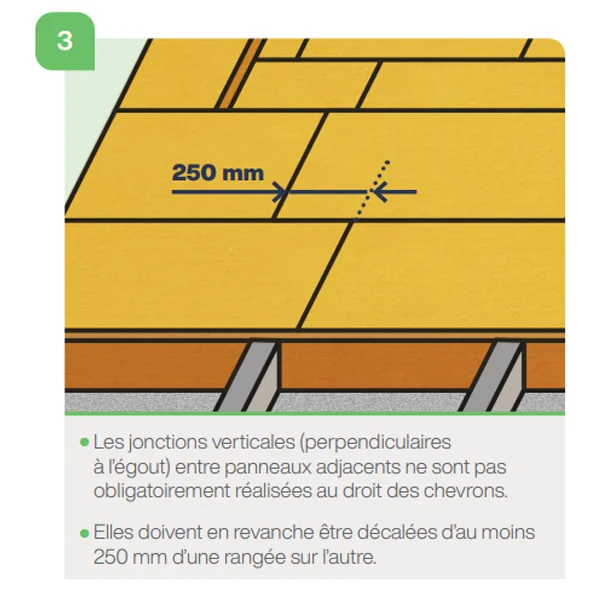 3

250 mm

• Les jonctions verticales (perpendiculaires à l'égout) entre panneaux adjacents ne sont pas obligatoirement réalisées au droit des chevrons.

• Elles doivent en revanche être décalées d'au moins 250 mm d'une rangée sur l'autre.